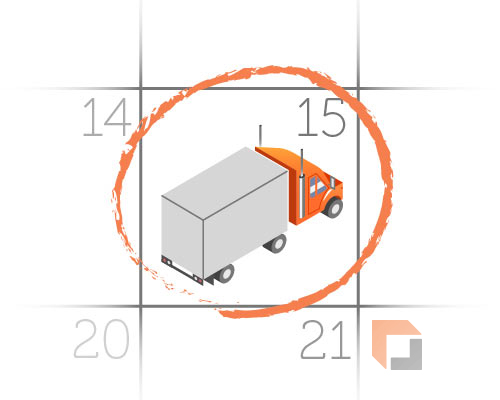 14

15

20

21